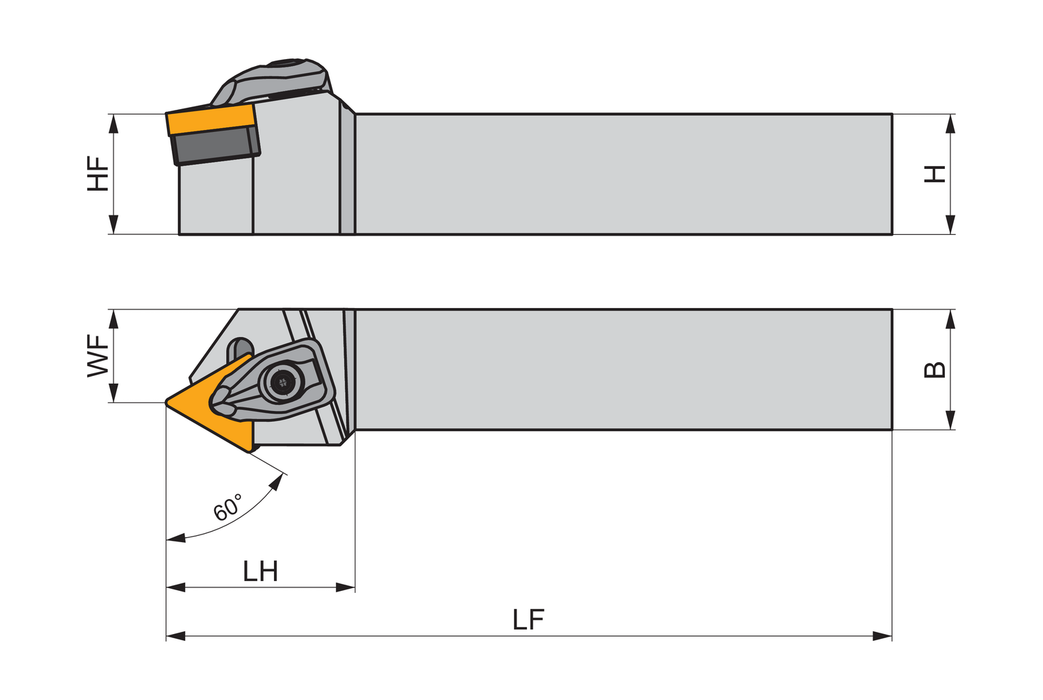 HF
H
WF
B
60°
LH
LF